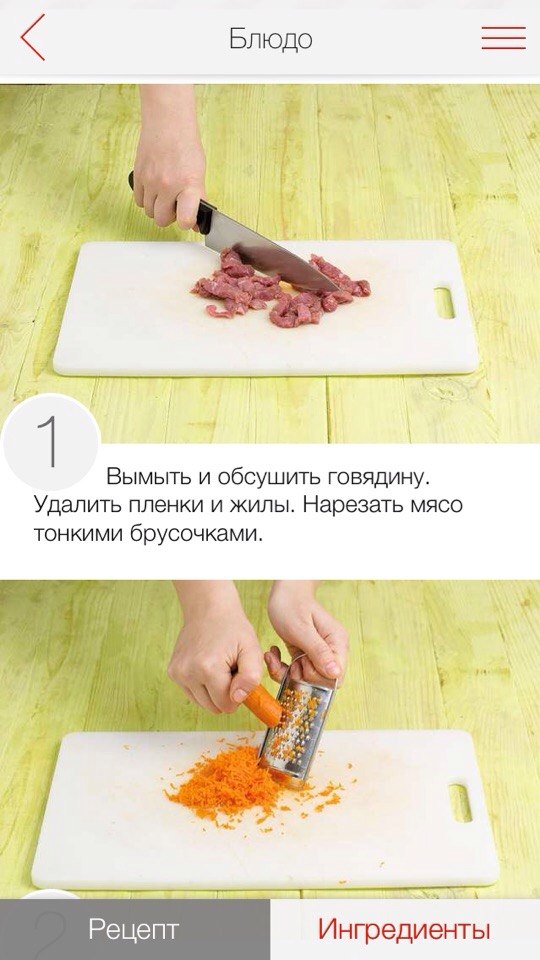 Блюдо

1

Вымыть и обсушить говядину. Удалить пленки и жилы. Нарезать мясо тонкими брусочками.

2

Рецепт

Ингредиенты