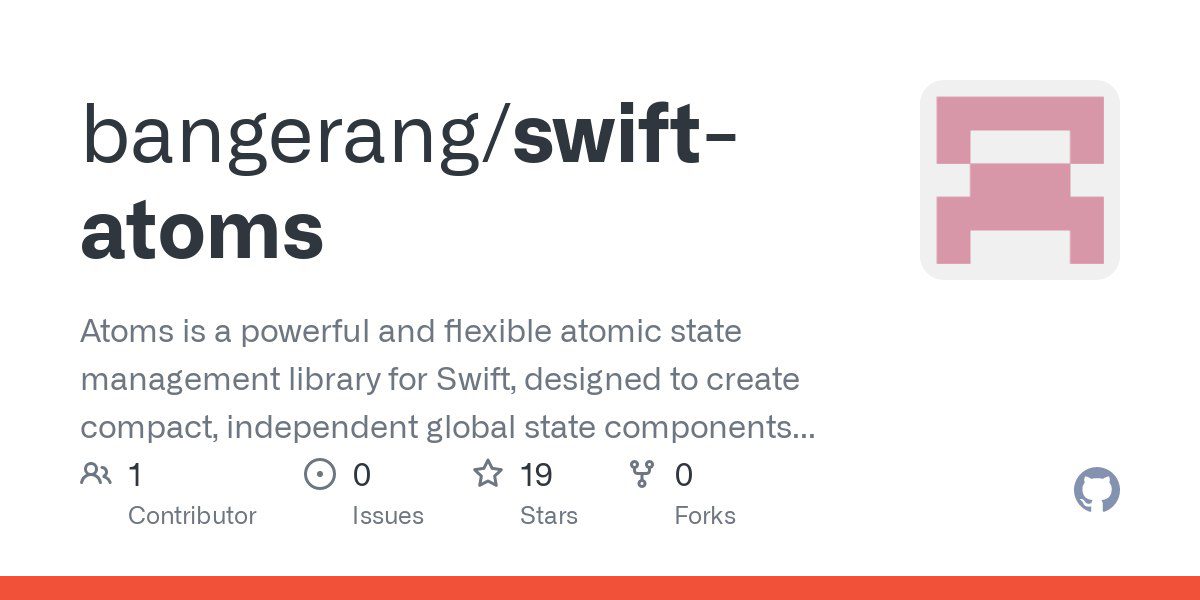 bangerang/swift-atoms

Atoms is a powerful and flexible atomic state management library for Swift, designed to create compact, independent global state components...

1
Contributor

0
Issues

19
Stars

0
Forks